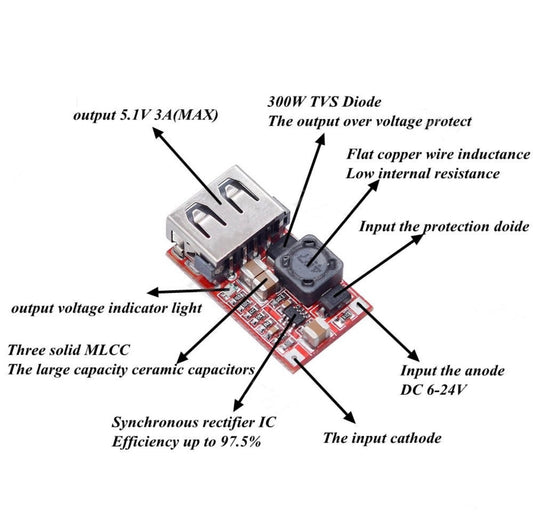 output 5.1V 3A(MAX)

300W TVS Diode
The output over voltage protect

Flat copper wire inductance
Low internal resistance

Input the protection doide

output voltage indicator light

Three solid MLCC
The large capacity ceramic capacitors

Input the anode
DC 6-24V

Synchronous rectifier IC
Efficiency up to 97.5%

The input cathode