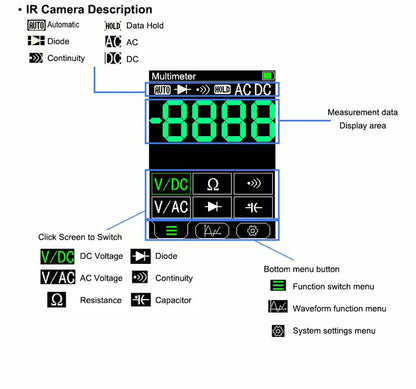 • IR Camera Description

AUTO Automatic
Diode
Continuity

HOLD Data Hold
AC AC
DC DC

Multimeter
AUTO HOLD AC DC
-8888

Measurement data
Display area

V/DC Ω
V/AC

Click Screen to Switch

V/DC DC Voltage
V/AC AC Voltage
Ω Resistance

Diode
Continuity
Capacitor

Bottom menu button
Function switch menu
Waveform function menu
System settings menu